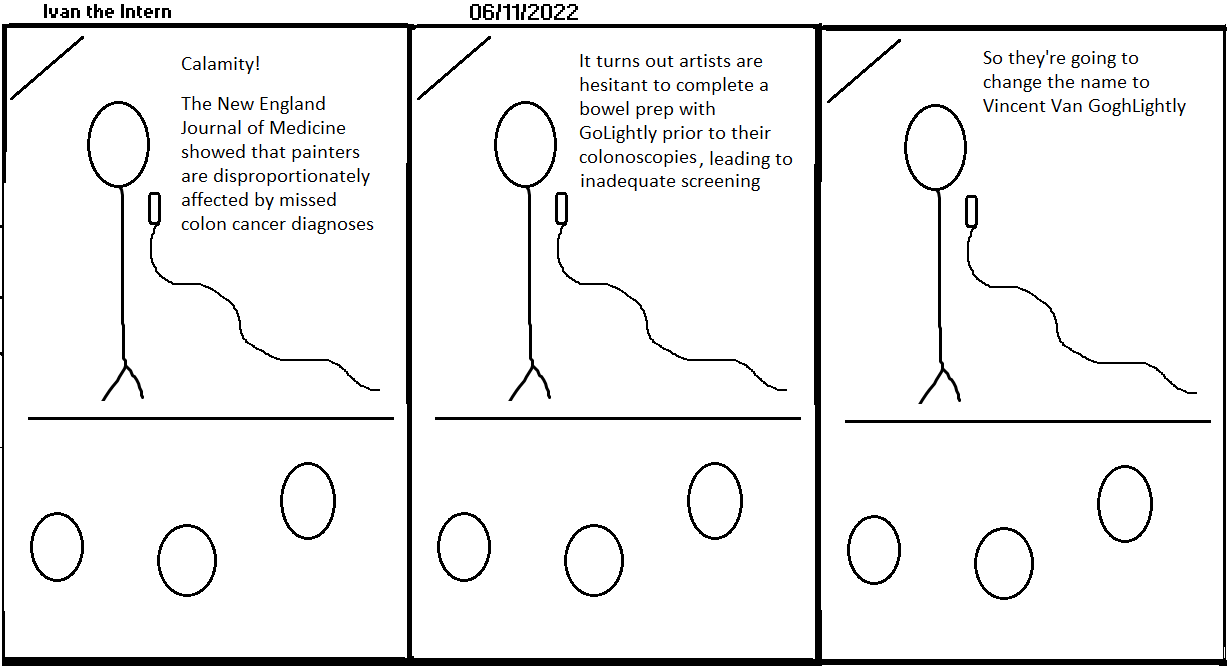 Ivan the Intern

06/11/2022

Calamity!

The New England Journal of Medicine showed that painters are disproportionately affected by missed colon cancer diagnoses

It turns out artists are hesitant to complete a bowel prep with GoLightly prior to their colonoscopies, leading to inadequate screening

So they're going to change the name to Vincent Van GoghLightly